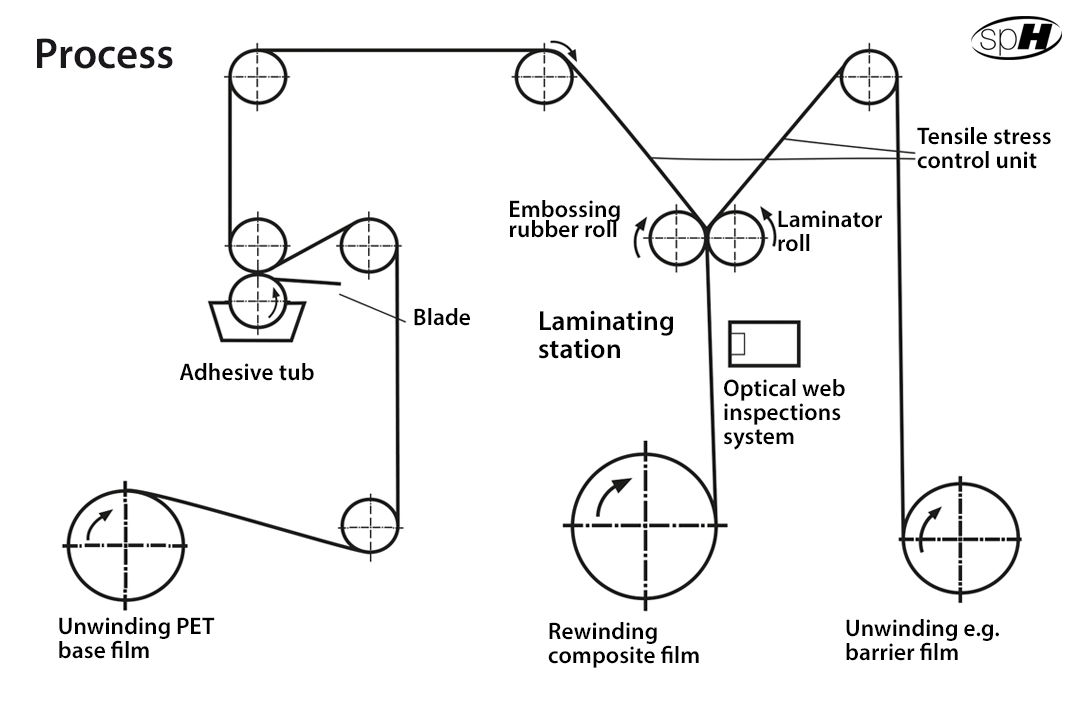 Process

spH

Tensile stress control unit

Embossing rubber roll

Laminator roll

Blade

Adhesive tub

Laminating station

Optical web inspections system

Unwinding PET base film

Rewinding composite film

Unwinding e.g. barrier film